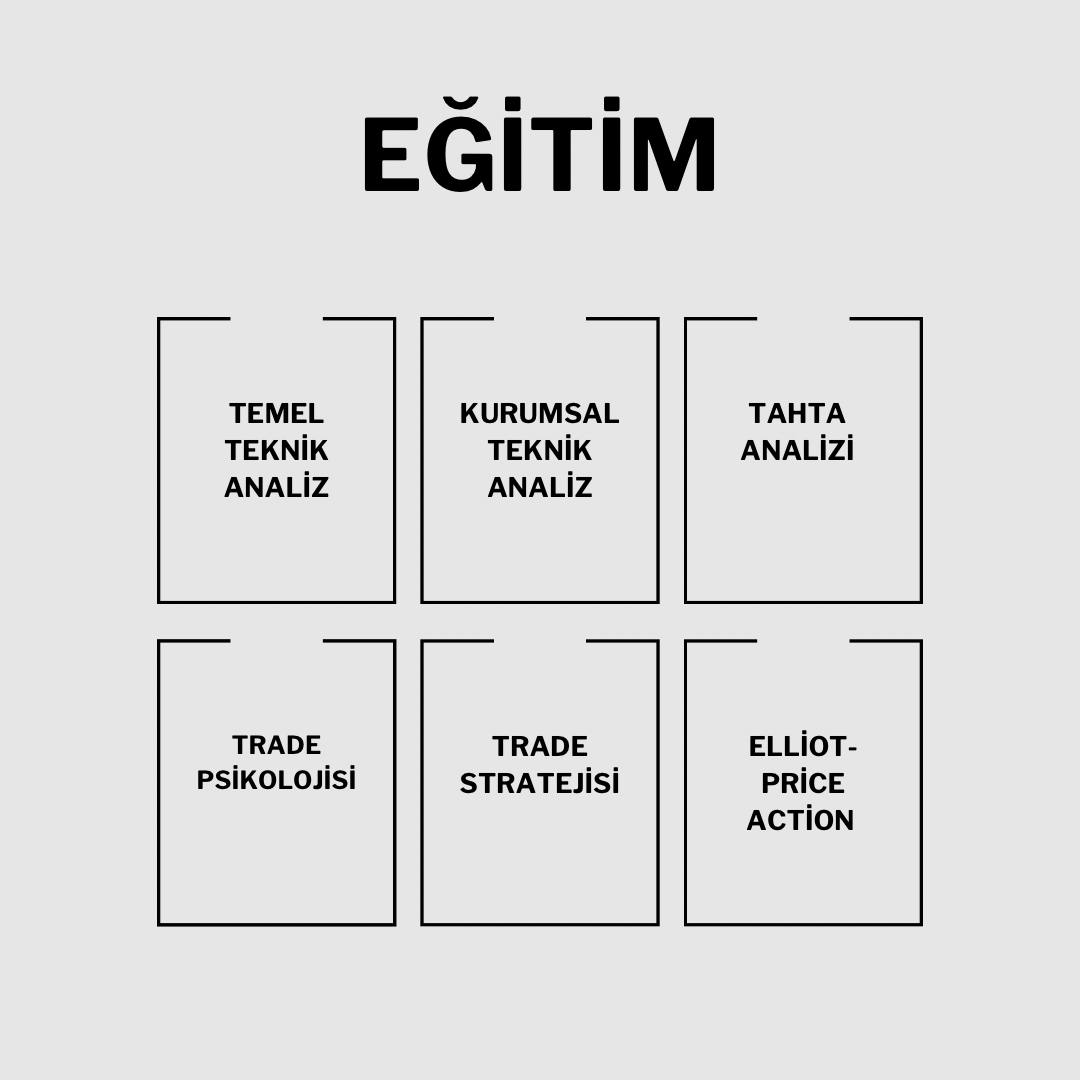 EĞİTİM

TEMEL
TEKNİK
ANALİZ

KURUMSAL
TEKNİK
ANALİZ

TAHTA
ANALİZİ

TRADE
PSİKOLOJİSİ

TRADE
STRATEJİSİ

ELLİOT-
PRİCE
ACTİON